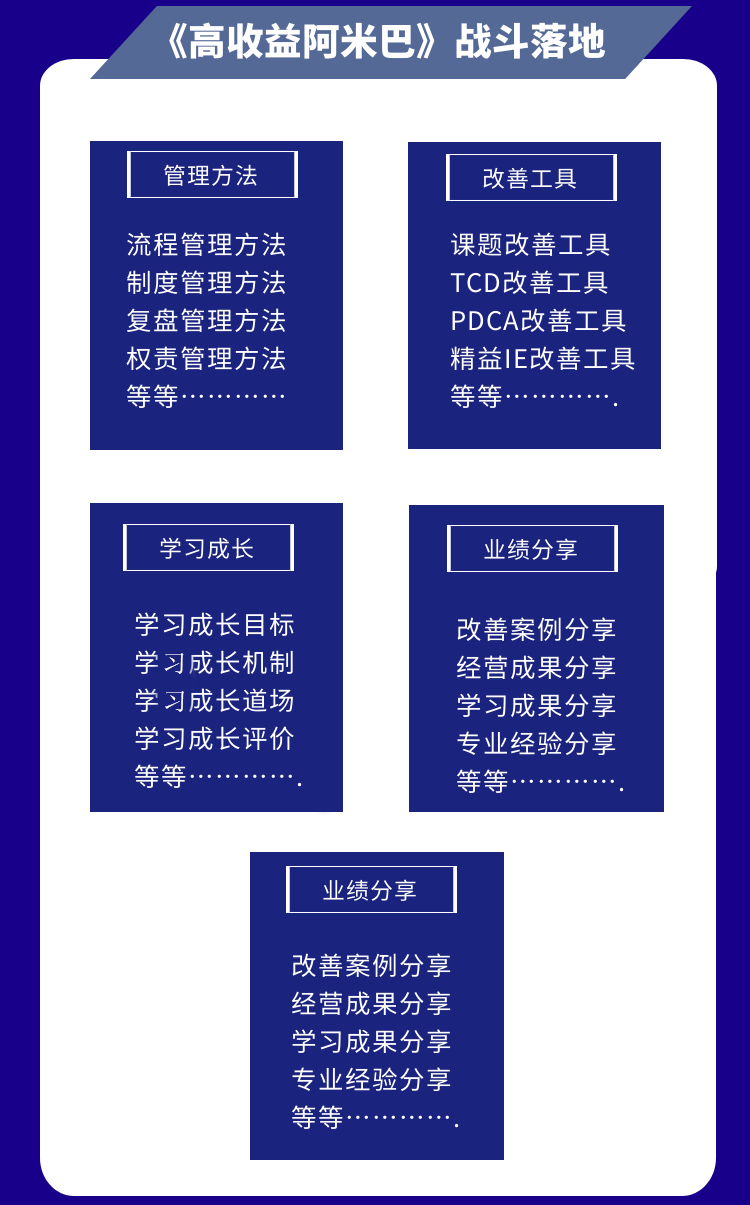 《高收益阿米巴》战斗落地

管理方法

流程管理方法
制度管理方法
复盘管理方法
权责管理方法
等等…………

改善工具

课题改善工具
TCD改善工具
PDCA改善工具
精益IE改善工具
等等………….

学习成长

学习成长目标
学习成长机制
学习成长道场
学习成长评价
等等………….

业绩分享

改善案例分享
经营成果分享
学习成果分享
专业经验分享
等等………….

业绩分享

改善案例分享
经营成果分享
学习成果分享
专业经验分享
等等………….